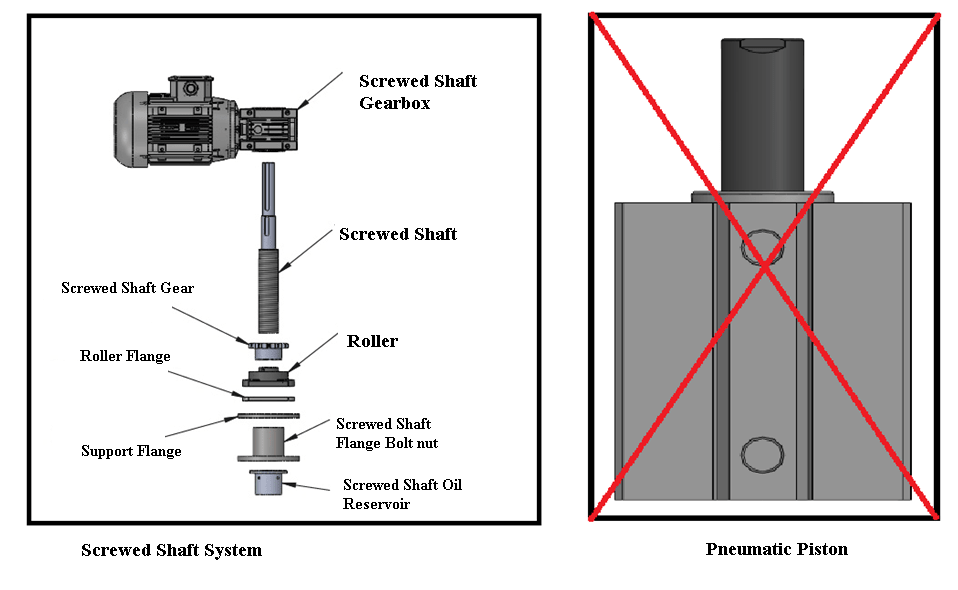 Screwed Shaft Gearbox

Screwed Shaft

Screwed Shaft Gear

Roller

Roller Flange

Support Flange

Screwed Shaft Flange Bolt nut

Screwed Shaft Oil Reservoir

Screwed Shaft System

Pneumatic Piston